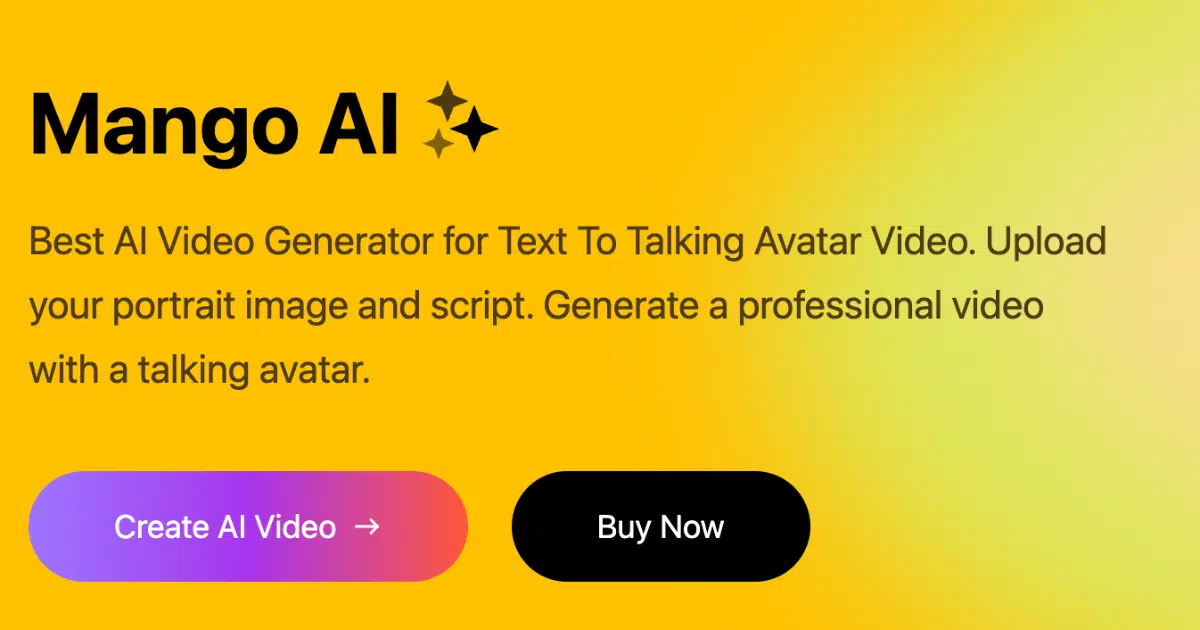 Mango AI ✨

Best AI Video Generator for Text To Talking Avatar Video. Upload your portrait image and script. Generate a professional video with a talking avatar.

Create AI Video →

Buy Now